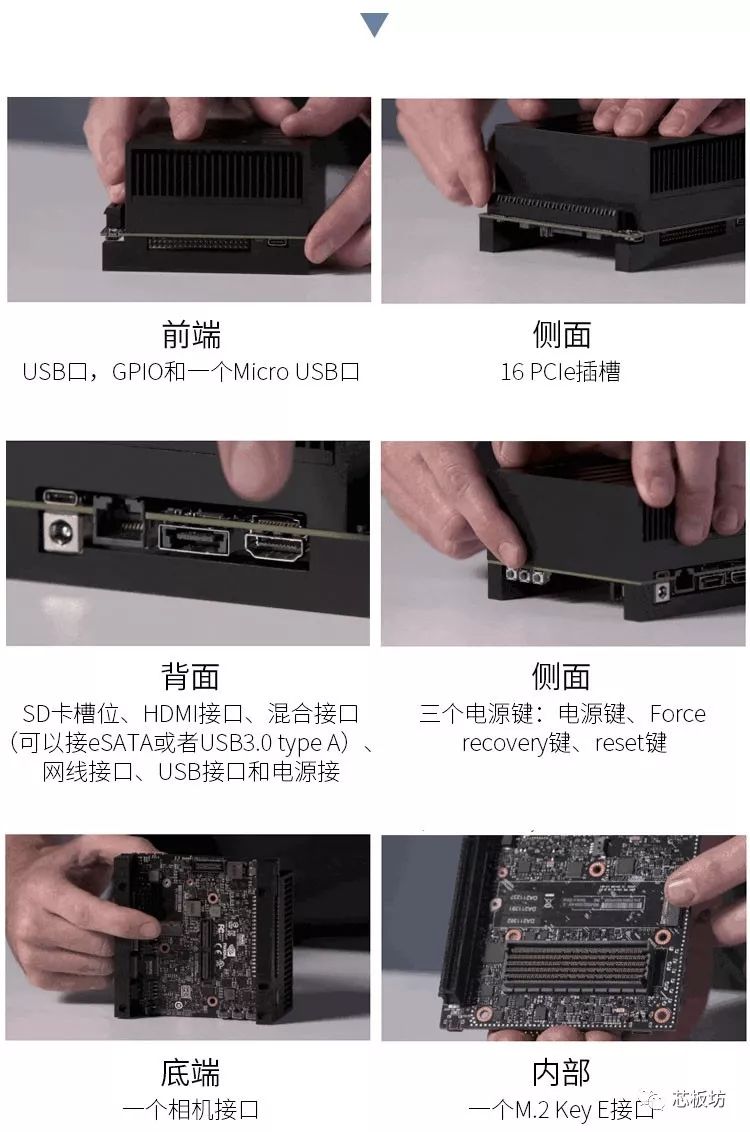 前端
USB口，GPIO和一个Micro USB口

侧面
16 PCIe插槽

背面
SD卡槽位、HDMI接口、混合接口（可以接eSATA或者USB3.0 type A）、网线接口、USB接口和电源接

侧面
三个电源键：电源键、Force recovery键、reset键

底端
一个相机接口

内部
一个M.2 Key E接口

芯板坊